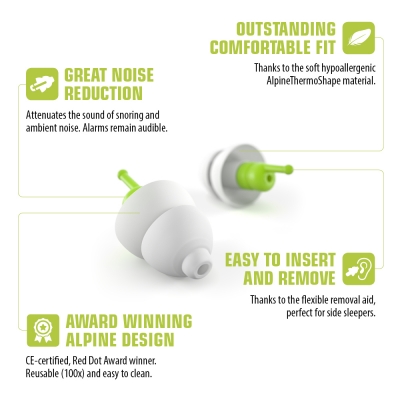 OUTSTANDING COMFORTABLE FIT

Thanks to the soft hypoallergenic AlpineThermoShape material.

GREAT NOISE REDUCTION

Attenuates the sound of snoring and ambient noise. Alarms remain audible.

EASY TO INSERT AND REMOVE

Thanks to the flexible removal aid, perfect for side sleepers.

AWARD WINNING ALPINE DESIGN

CE-certified, Red Dot Award winner. Reusable (100x) and easy to clean.